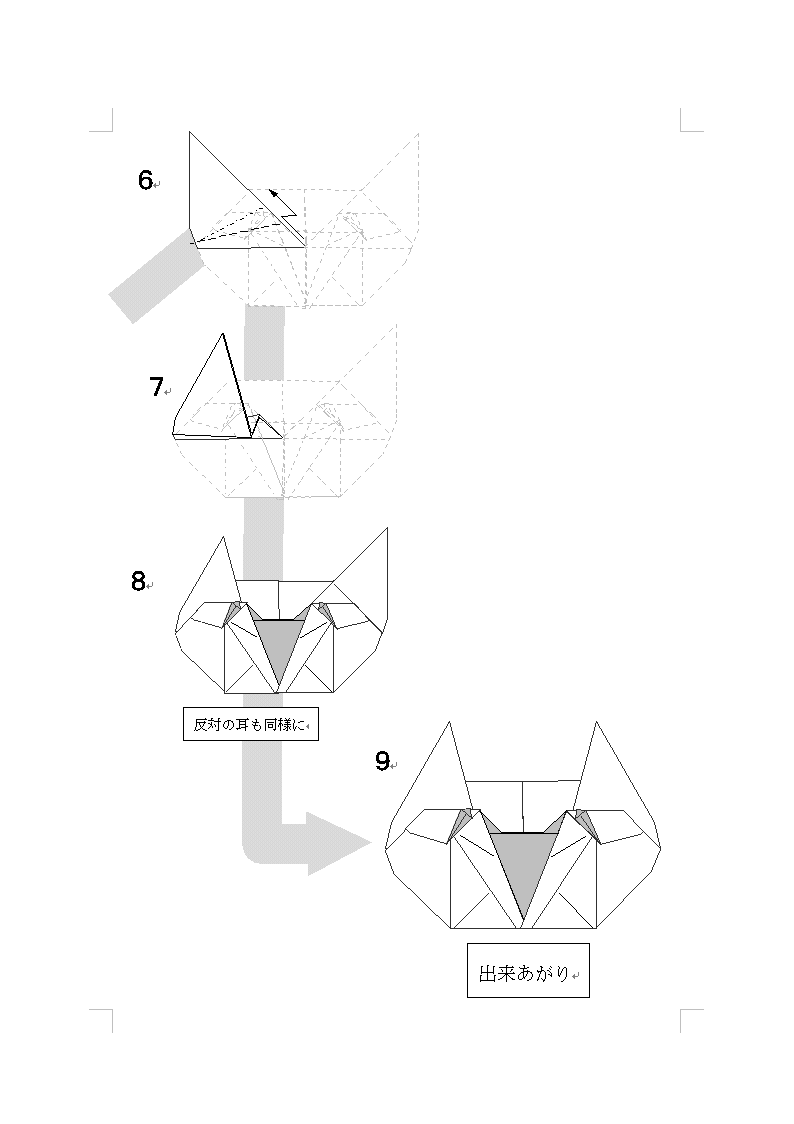 6

7

8

反対の耳も同様に

9

出来あがり