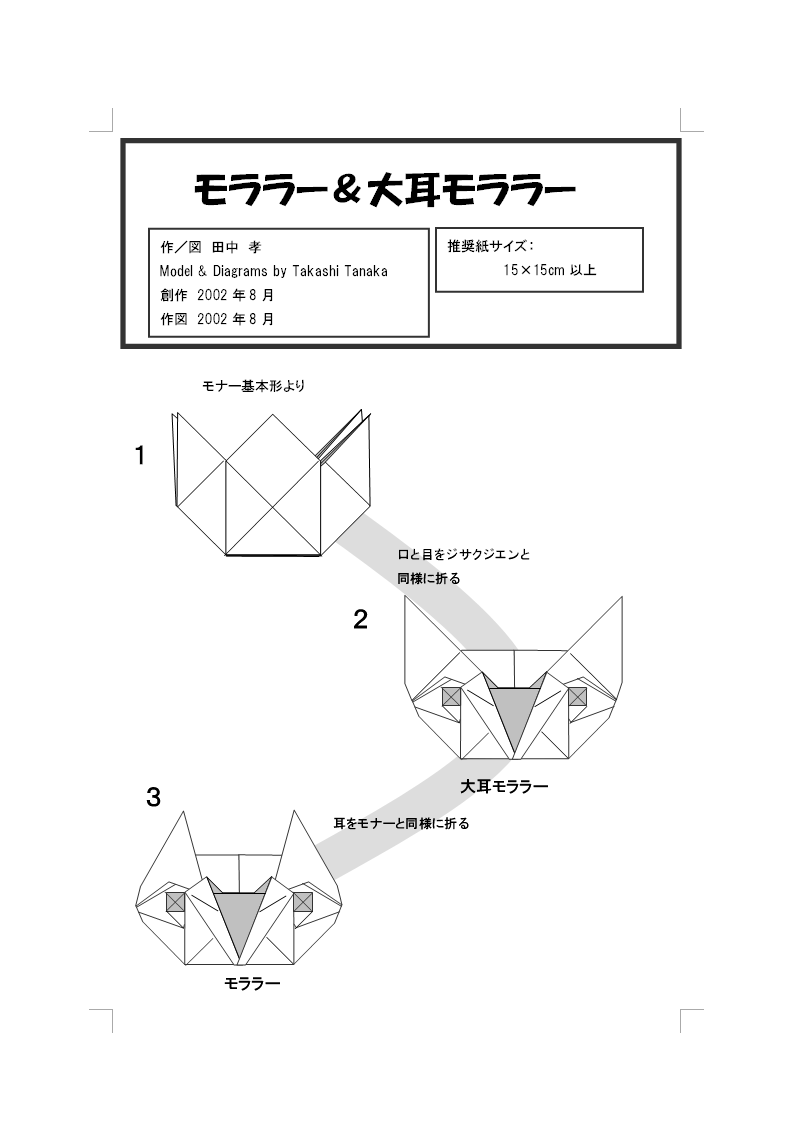 モララー＆大耳モララー

作／図 田中 孝
Model & Diagrams by Takashi Tanaka
創作 2002 年 8 月
作図 2002 年 8 月

推奨紙サイズ：
15×15cm 以上

モナー基本形より

1

口と目をジサクジエンと同様に折る

2

大耳モララー

3

耳をモナーと同様に折る

モララー